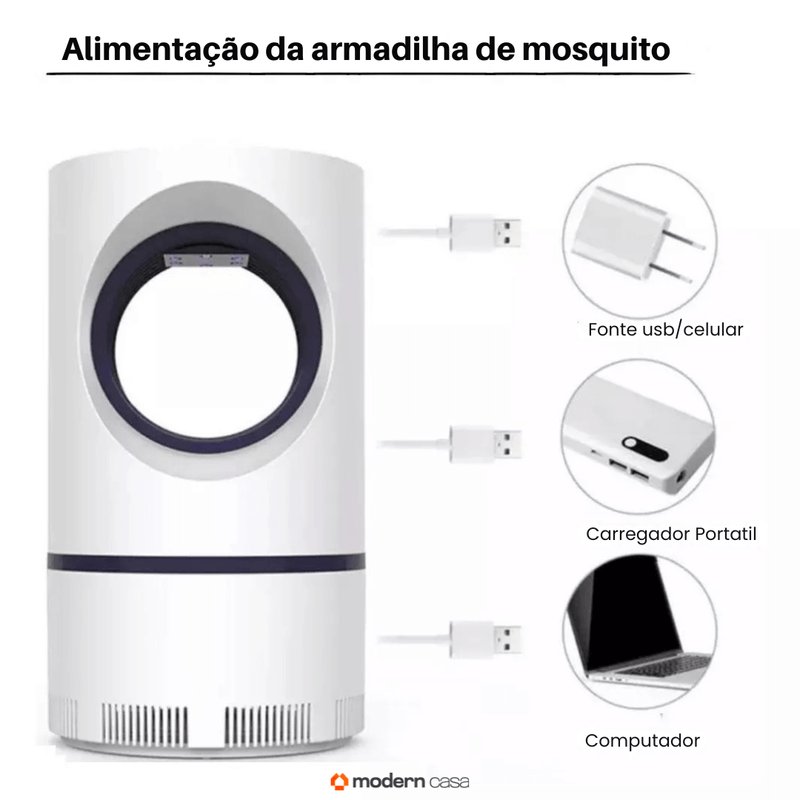 Alimentação da armadilha de mosquito

Fonte usb/celular

Carregador Portatil

Computador

modern casa