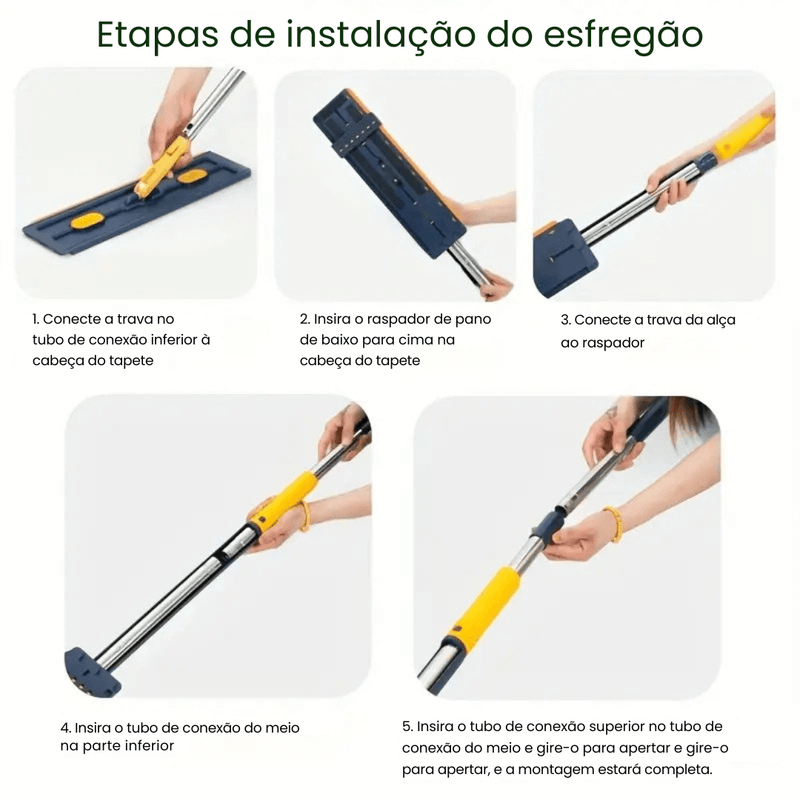 Etapas de instalação do esfregão

1. Conecte a trava no tubo de conexão inferior à cabeça do tapete

2. Insira o raspador de pano de baixo para cima na cabeça do tapete

3. Conecte a trava da alça ao raspador

4. Insira o tubo de conexão do meio na parte inferior

5. Insira o tubo de conexão superior no tubo de conexão do meio e gire-o para apertar e gire-o para apertar, e a montagem estará completa.