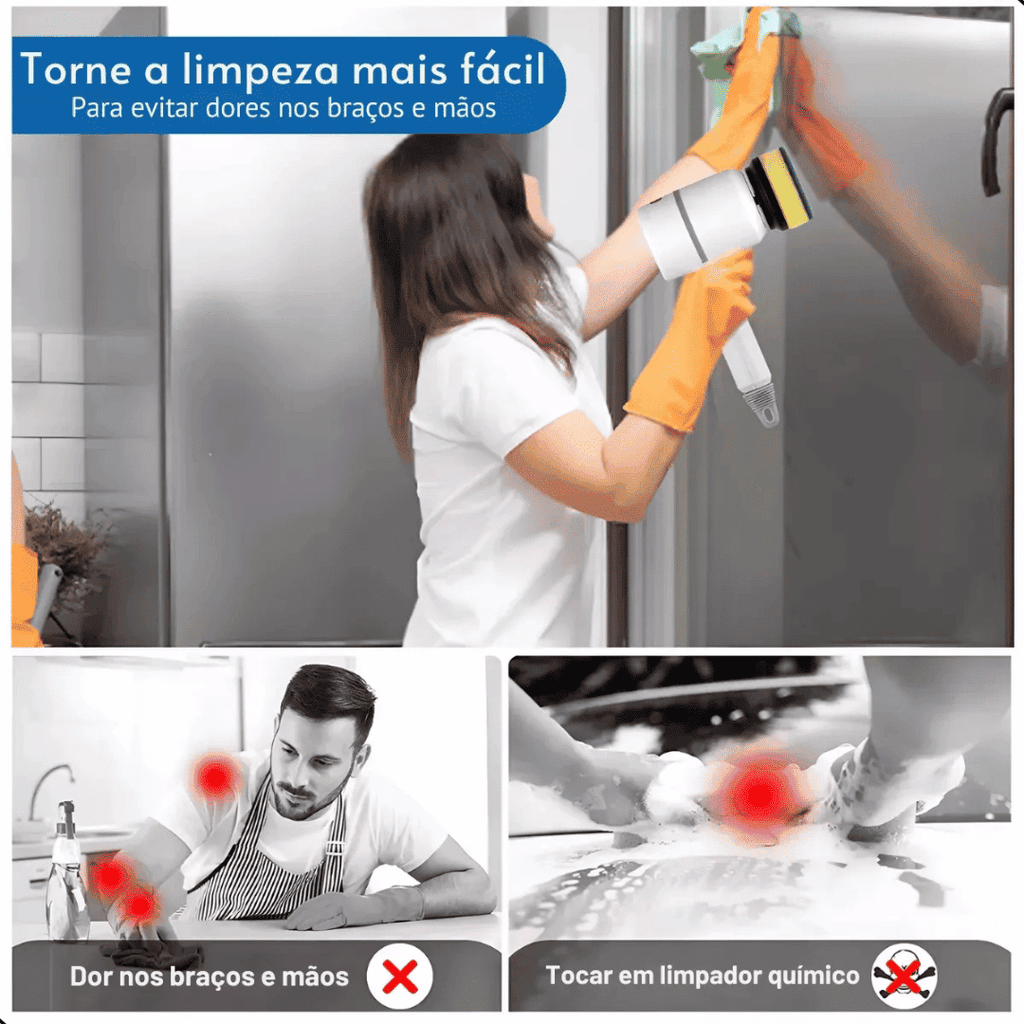 Torne a limpeza mais fácil
Para evitar dores nos braços e mãos

Dor nos braços e mãos

Tocar em limpador químico