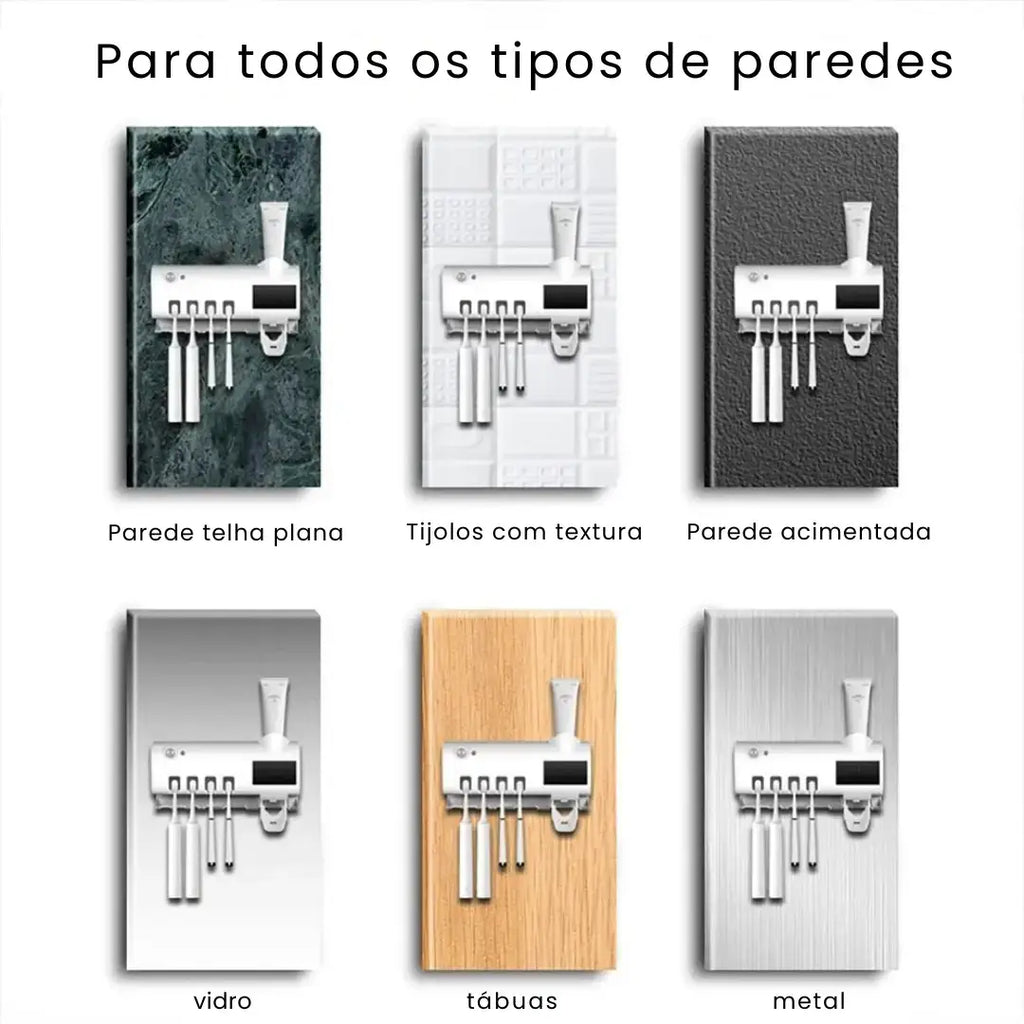 Para todos os tipos de paredes

Parede telha plana

Tijolos com textura

Parede acimentada

vidro

tábuas

metal