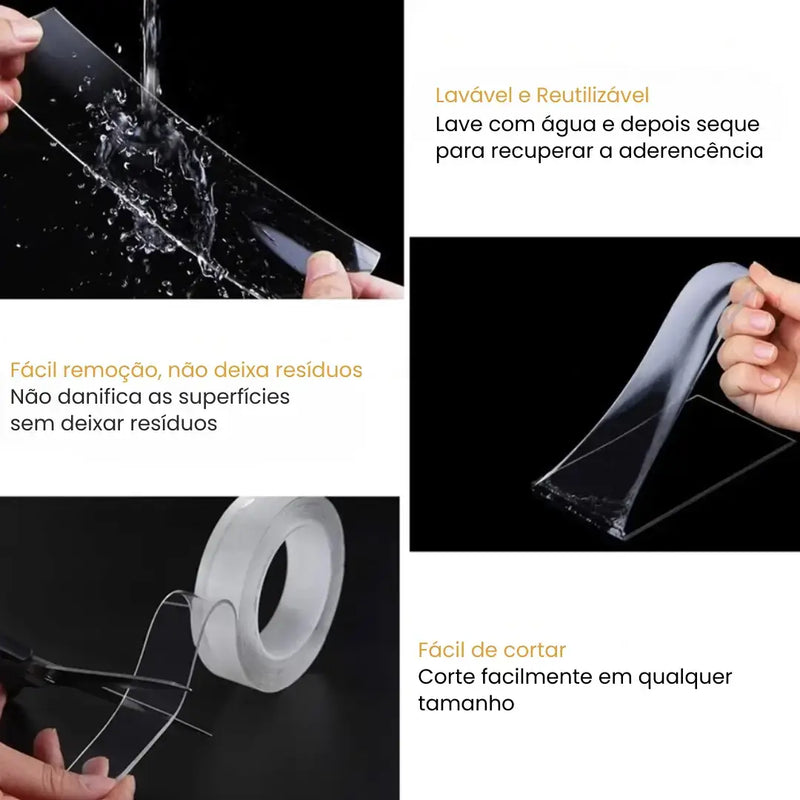 Lavável e Reutilizável
Lave com água e depois seque para recuperar a aderencência

Fácil remoção, não deixa resíduos
Não danifica as superfícies sem deixar resíduos

Fácil de cortar
Corte facilmente em qualquer tamanho