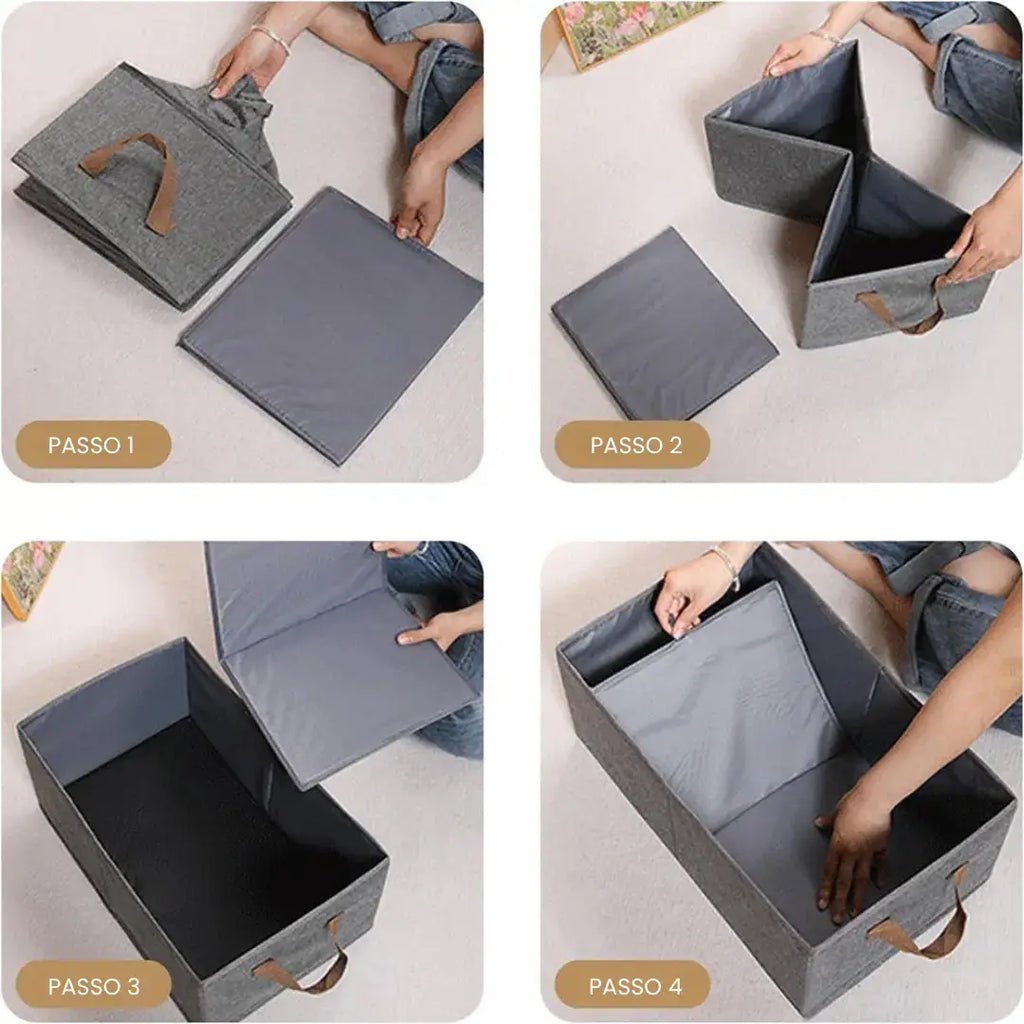 PASSO 1

PASSO 2

PASSO 3

PASSO 4