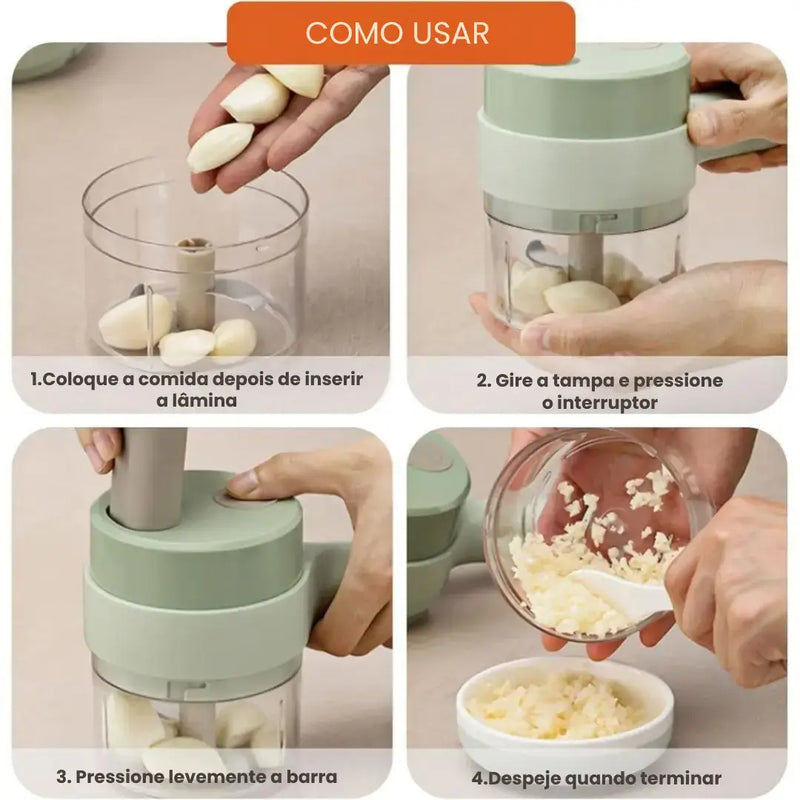 COMO USAR

1.Coloque a comida depois de inserir a lâmina

2. Gire a tampa e pressione o interruptor

3. Pressione levemente a barra

4.Despeje quando terminar