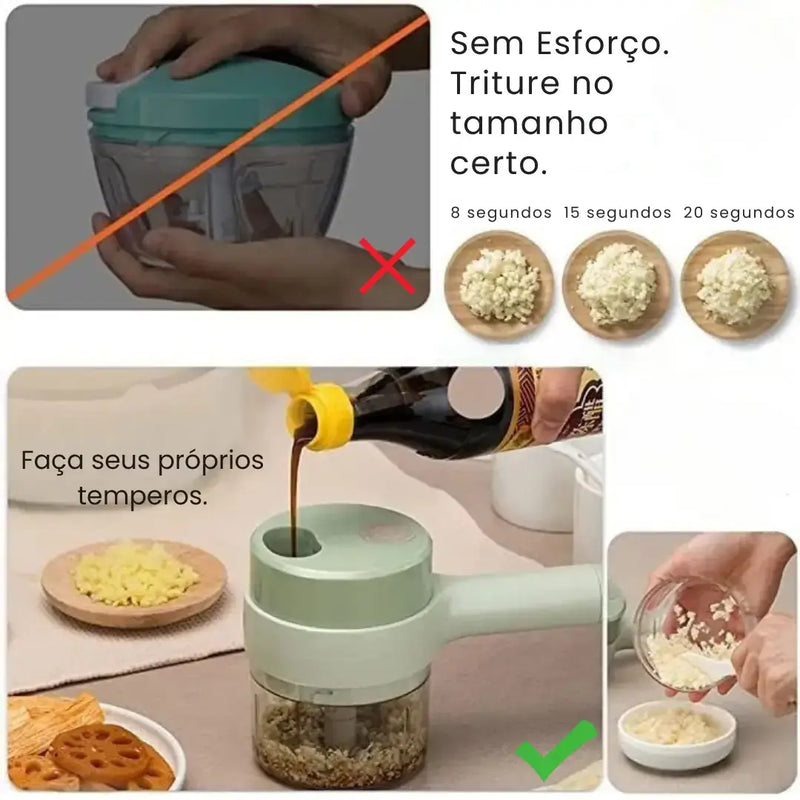 Sem Esforço. Triture no tamanho certo.

8 segundos 15 segundos 20 segundos

Faça seus próprios temperos.