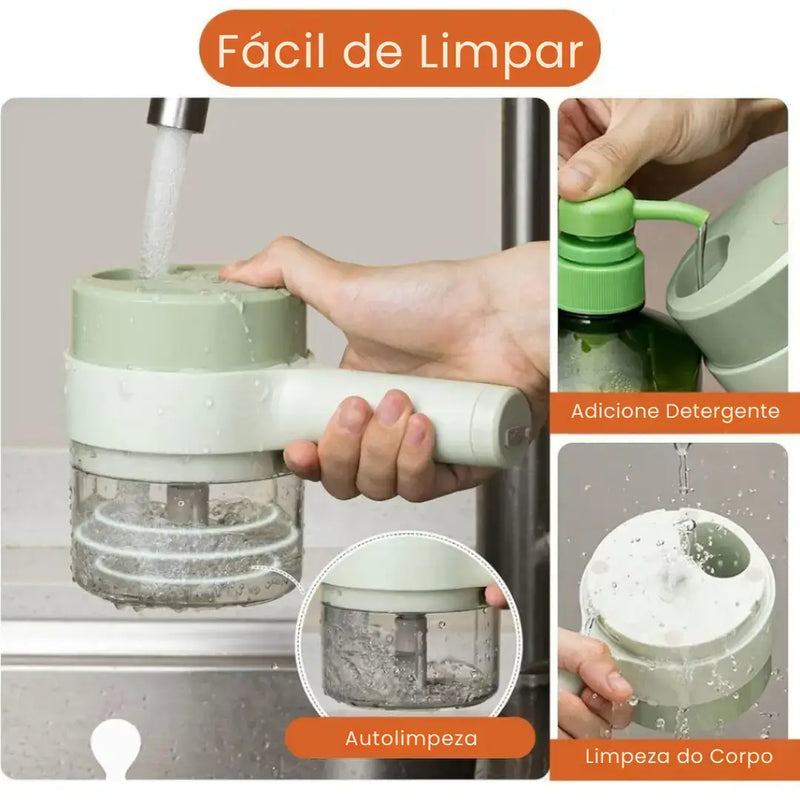 Fácil de Limpar

Adicione Detergente

Autolimpeza

Limpeza do Corpo