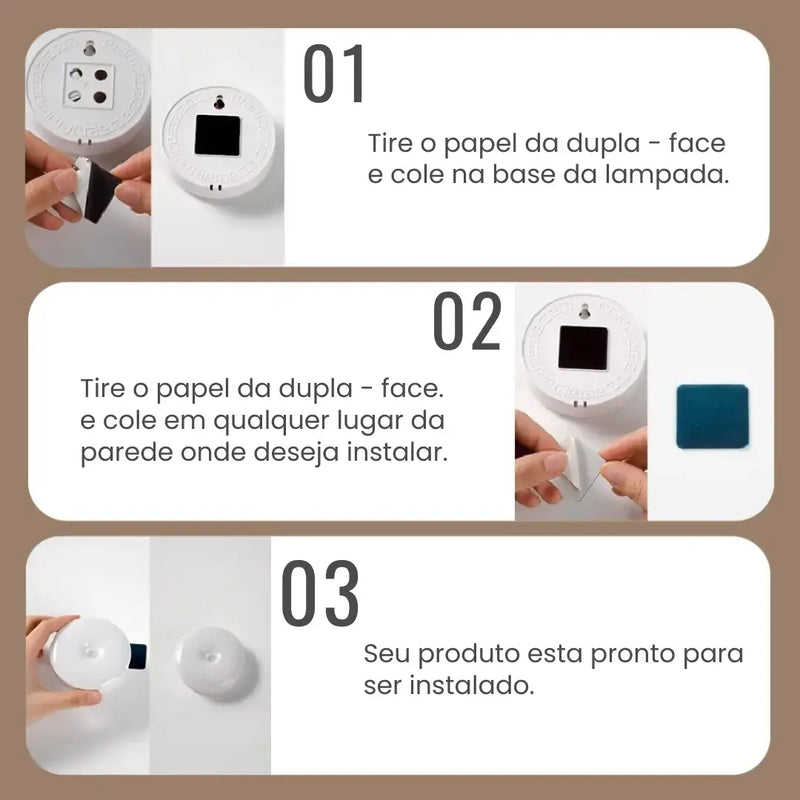 01

Tire o papel da dupla - face e cole na base da lampada.

02

Tire o papel da dupla - face. e cole em qualquer lugar da parede onde deseja instalar.

03

Seu produto esta pronto para ser instalado.