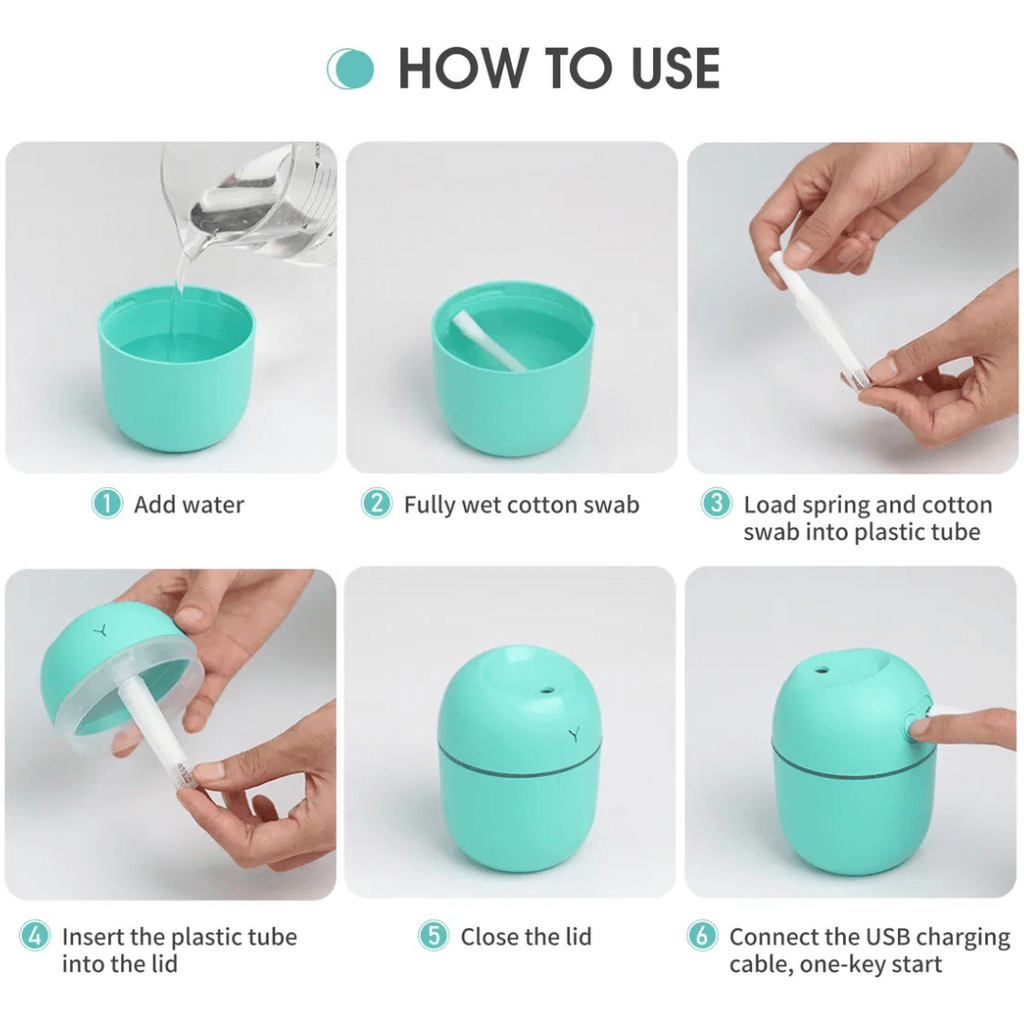 HOW TO USE

1 Add water

2 Fully wet cotton swab

3 Load spring and cotton swab into plastic tube

4 Insert the plastic tube into the lid

5 Close the lid

6 Connect the USB charging cable, one-key start