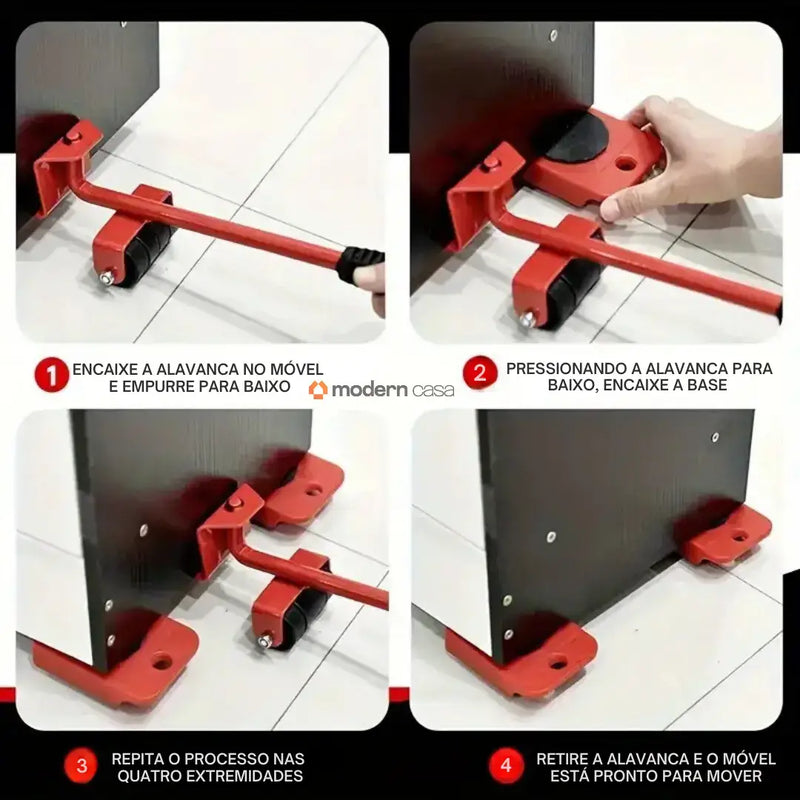 1 ENCAIXE A ALAVANCA NO MÓVEL E EMPURRE PARA BAIXO

modern casa

2 PRESSIONANDO A ALAVANCA PARA BAIXO, ENCAIXE A BASE

3 REPITA O PROCESSO NAS QUATRO EXTREMIDADES

4 RETIRE A ALAVANCA E O MÓVEL ESTÁ PRONTO PARA MOVER