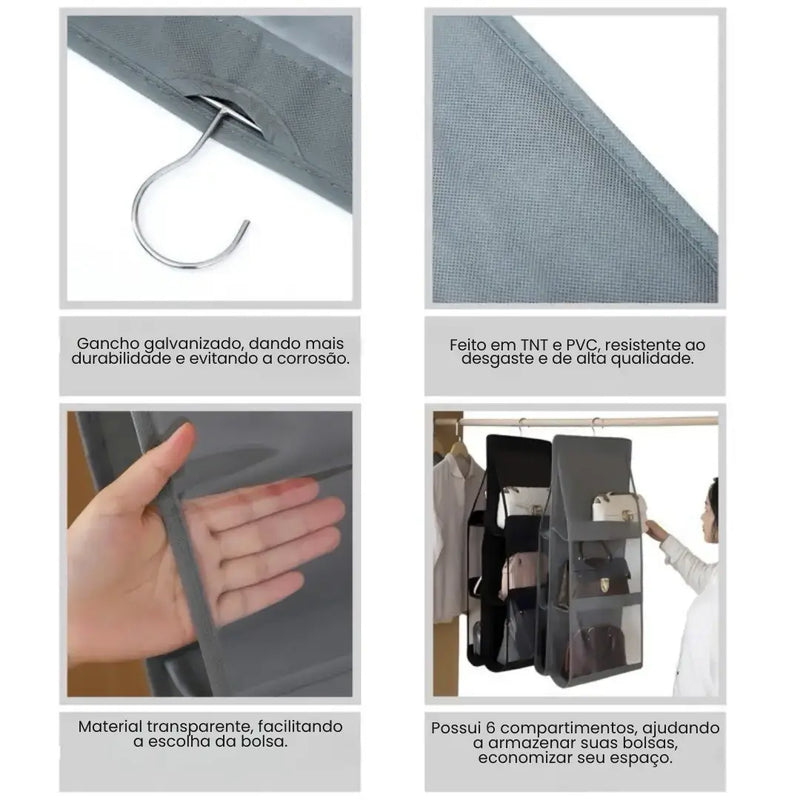 Gancho galvanizado, dando mais durabilidade e evitando a corrosão.

Feito em TNT e PVC, resistente ao desgaste e de alta qualidade.

Material transparente, facilitando a escolha da bolsa.

Possui 6 compartimentos, ajudando a armazenar suas bolsas, economizar seu espaço.