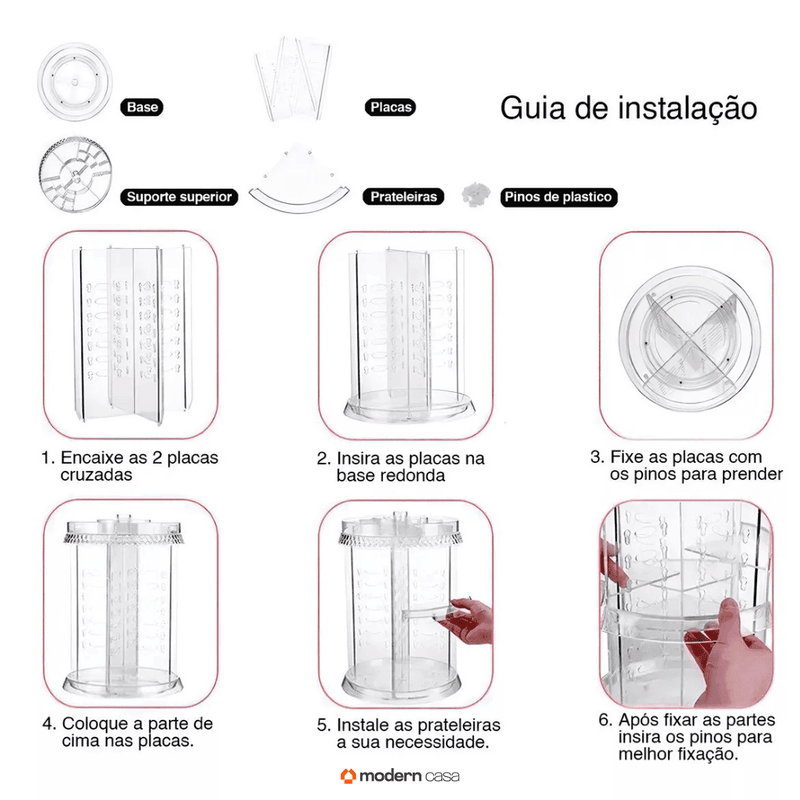 Base

Placas

Guia de instalação

Suporte superior

Prateleiras

Pinos de plastico

1. Encaixe as 2 placas cruzadas

2. Insira as placas na base redonda

3. Fixe as placas com os pinos para prender

4. Coloque a parte de cima nas placas.

5. Instale as prateleiras a sua necessidade.

6. Após fixar as partes insira os pinos para melhor fixação.

modern casa