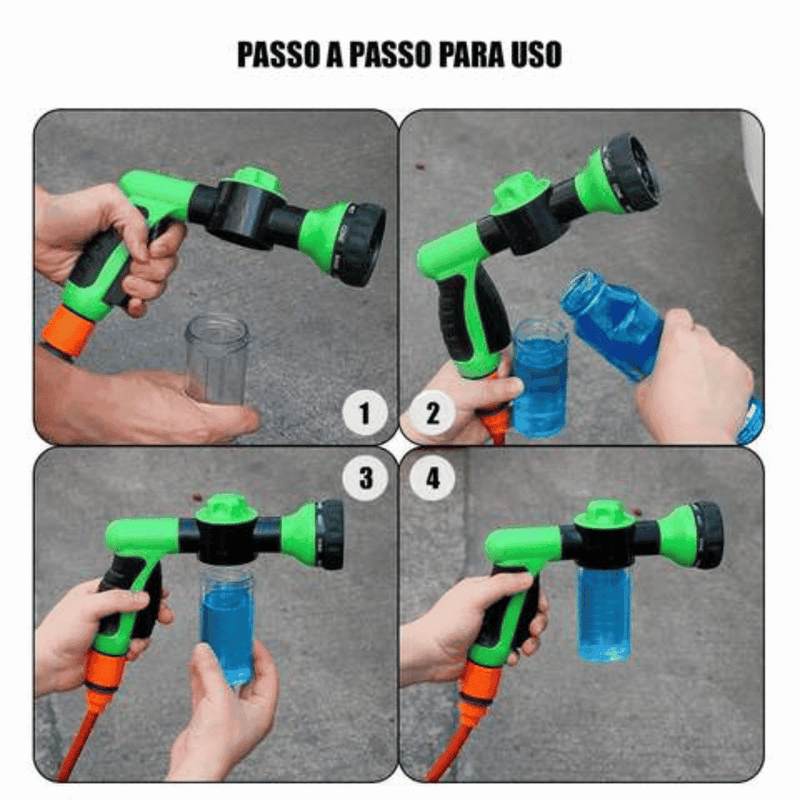 PASSO A PASSO PARA USO

1

2

3

4