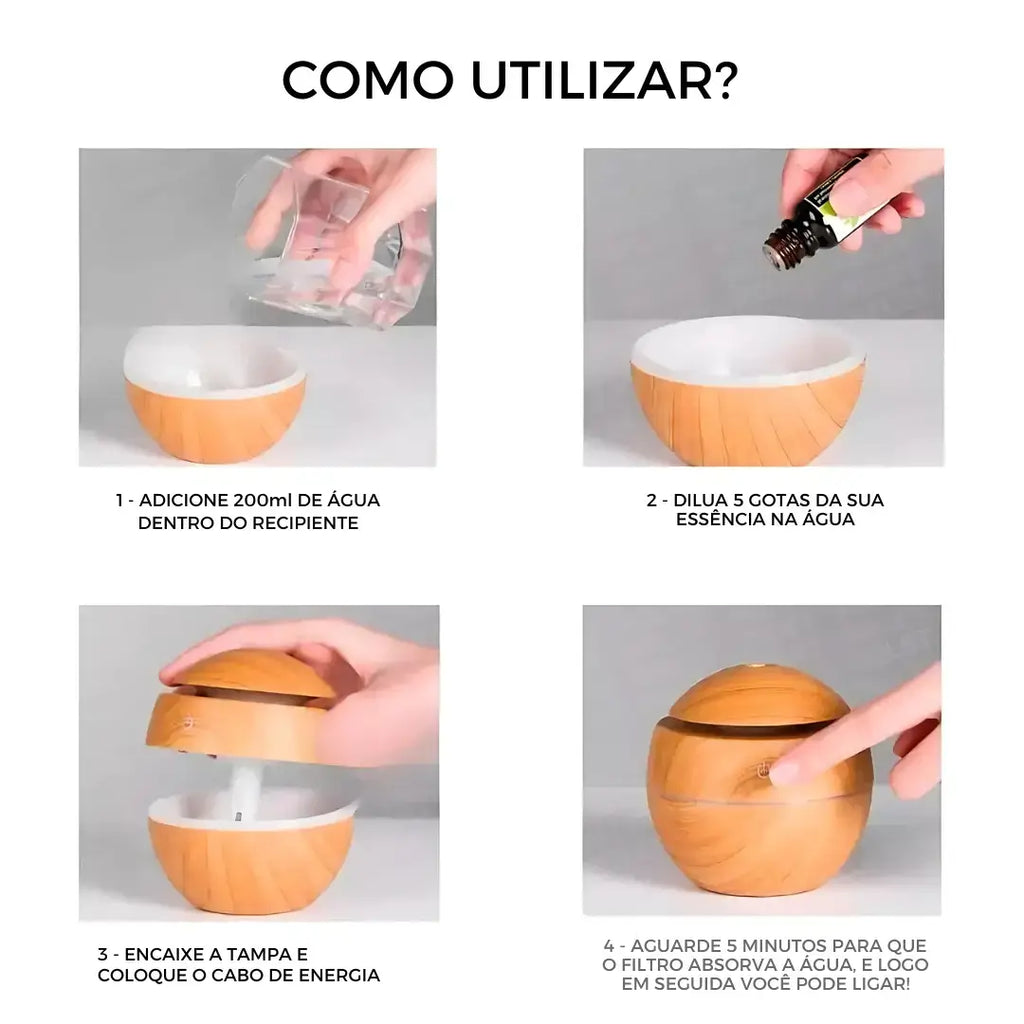 COMO UTILIZAR?

1 - ADICIONE 200ml DE ÁGUA DENTRO DO RECIPIENTE

2 - DILUA 5 GOTAS DA SUA ESSÊNCIA NA ÁGUA

3 - ENCAIXE A TAMPA E COLOQUE O CABO DE ENERGIA

4 - AGUARDE 5 MINUTOS PARA QUE O FILTRO ABSORVA A ÁGUA, E LOGO EM SEGUIDA VOCÊ PODE LIGAR!