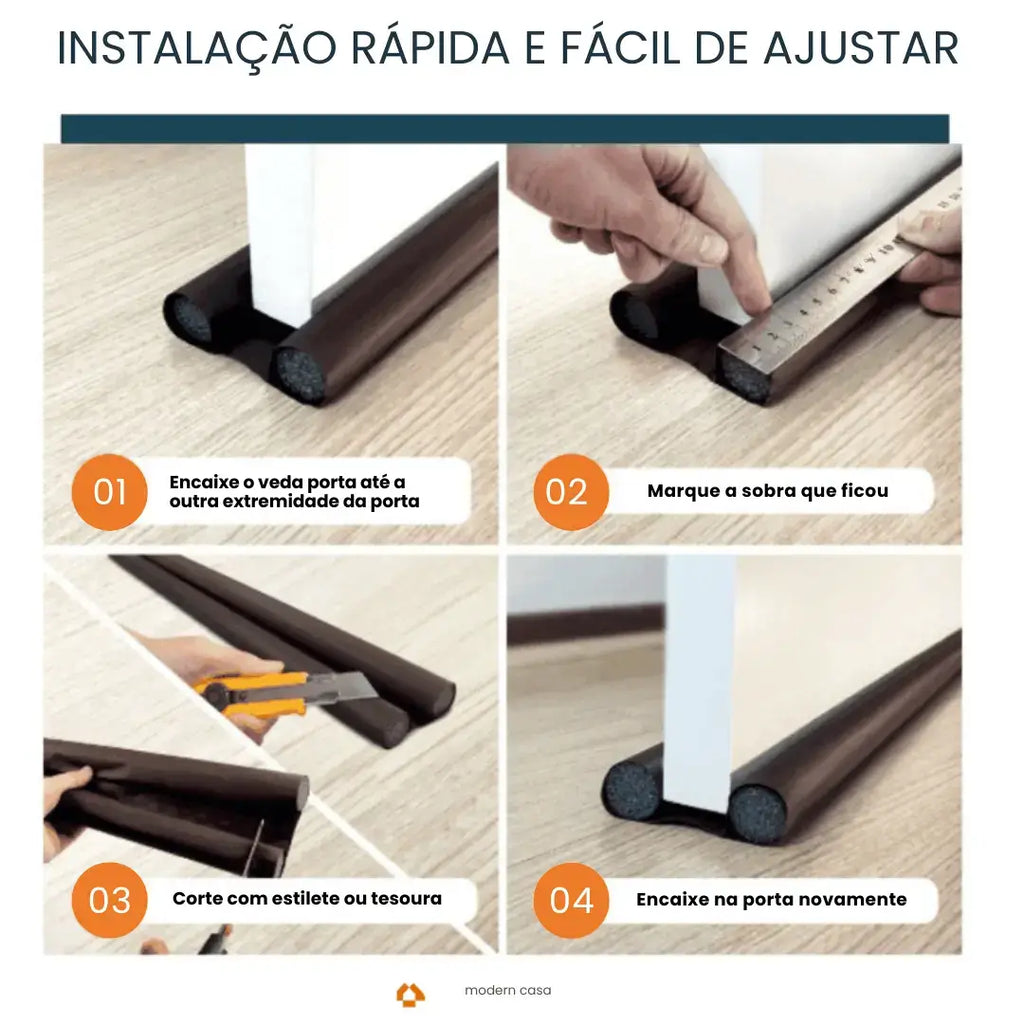 INSTALAÇÃO RÁPIDA E FÁCIL DE AJUSTAR

01 Encaixe o veda porta até a outra extremidade da porta

02 Marque a sobra que ficou

03 Corte com estilete ou tesoura

04 Encaixe na porta novamente

modern casa